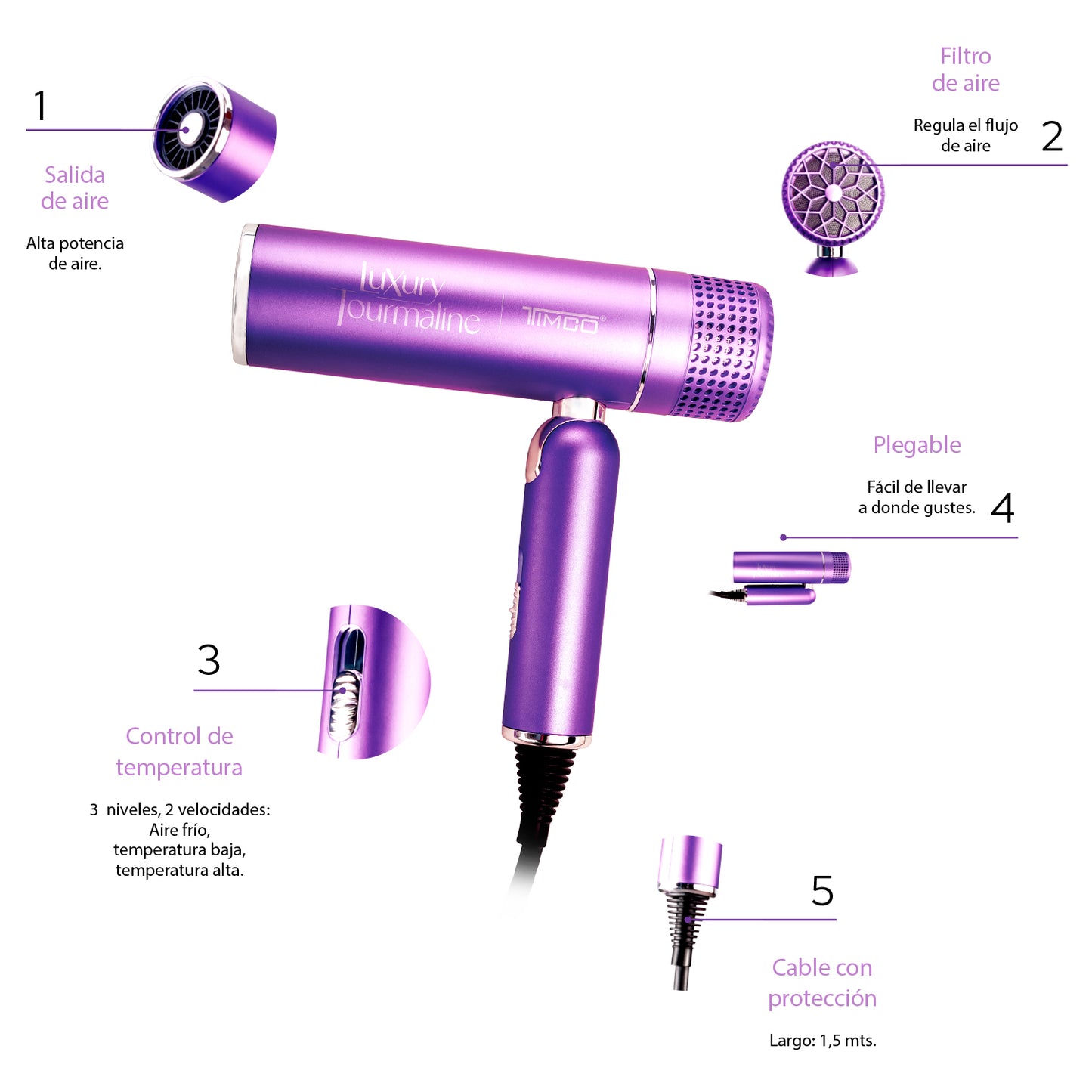 1

Salida de aire

Alta potencia de aire.

Filtro de aire

Regula el flujo de aire

2

Luxury Tourmaline

TIMCO®

Plegable

Fácil de llevar a donde gustes.

4

3

Control de temperatura

3 niveles, 2 velocidades: Aire frío, temperatura baja, temperatura alta.

5

Cable con protección

Largo: 1,5 mts.