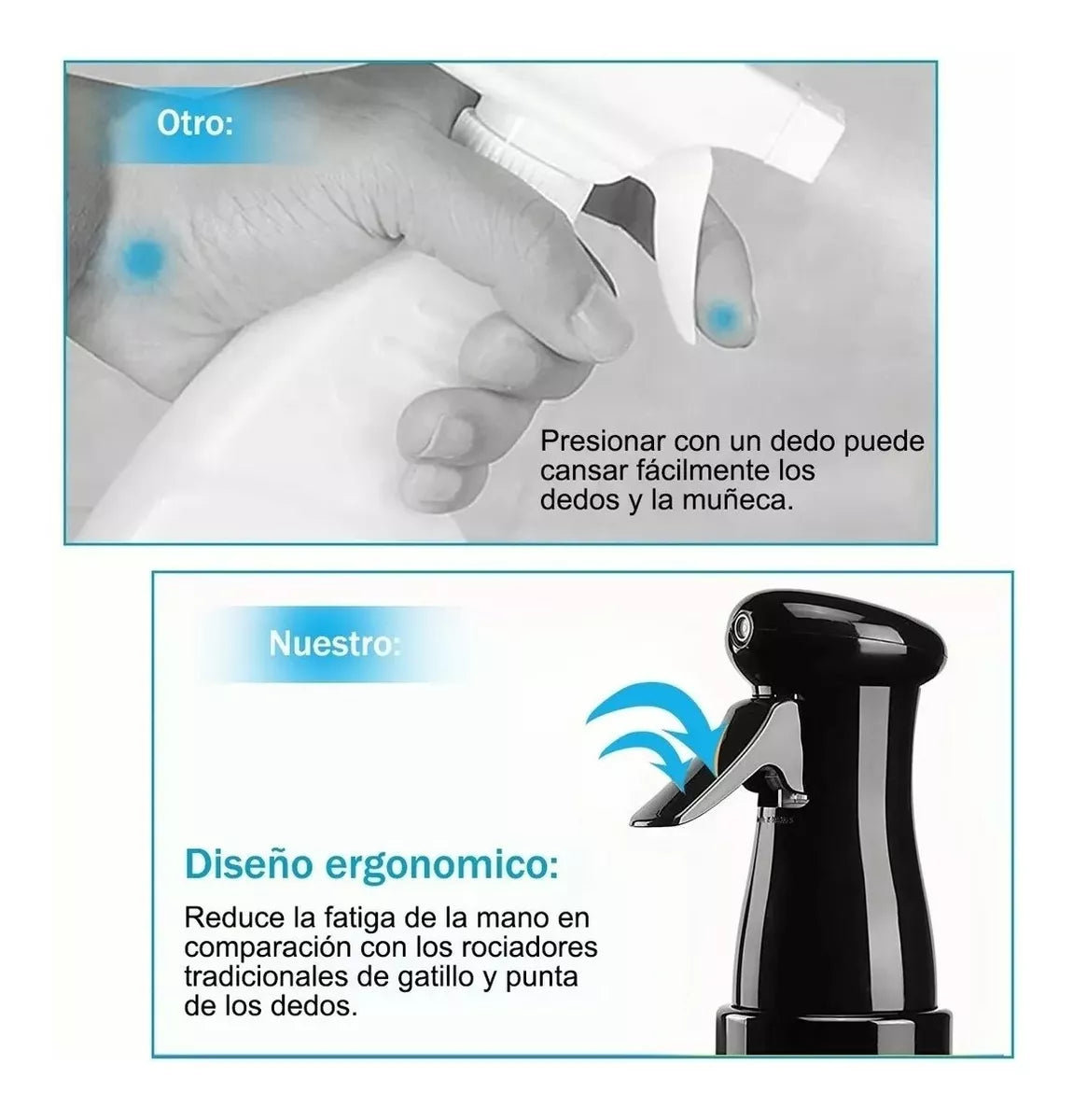 Otro:

Presionar con un dedo puede cansar fácilmente los dedos y la muñeca.

Nuestro:

Diseño ergonomico:

Reduce la fatiga de la mano en comparación con los rociadores tradicionales de gatillo y punta de los dedos.